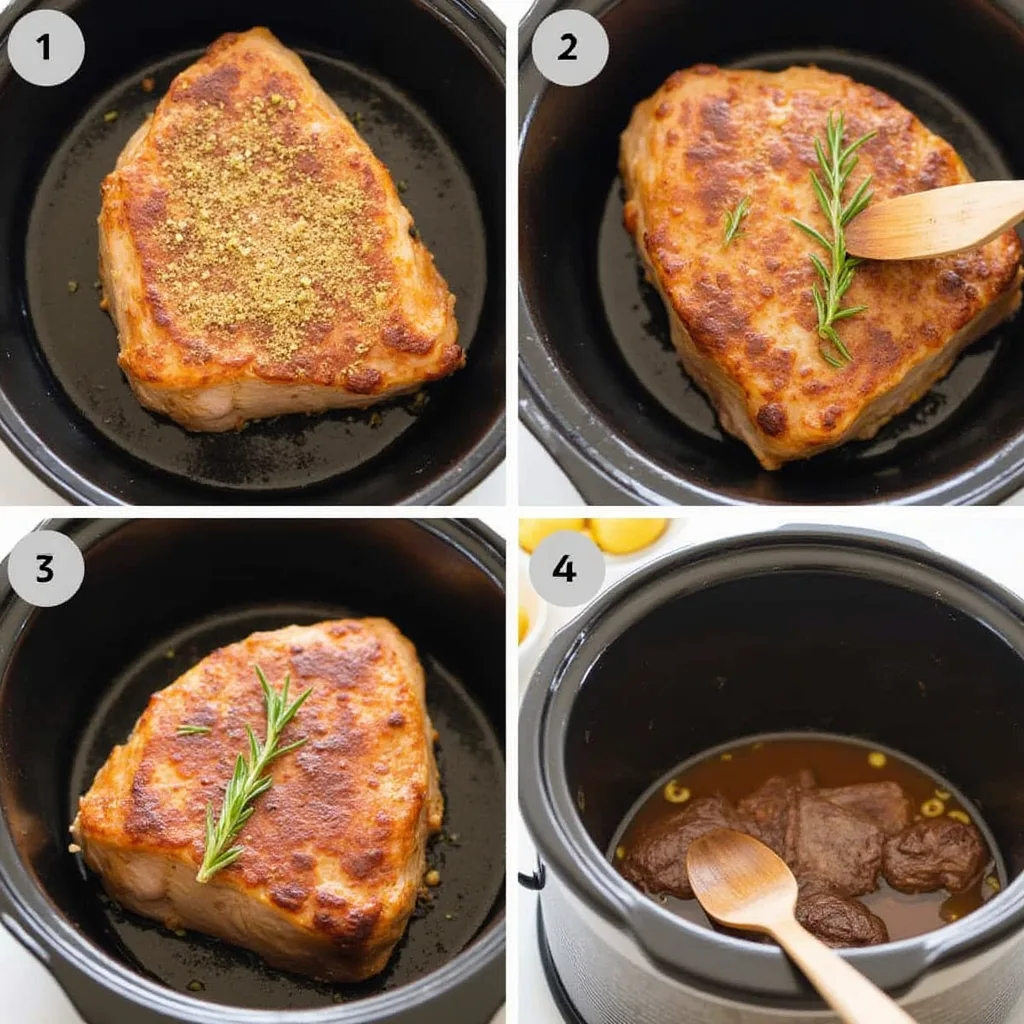 1

2

3

4