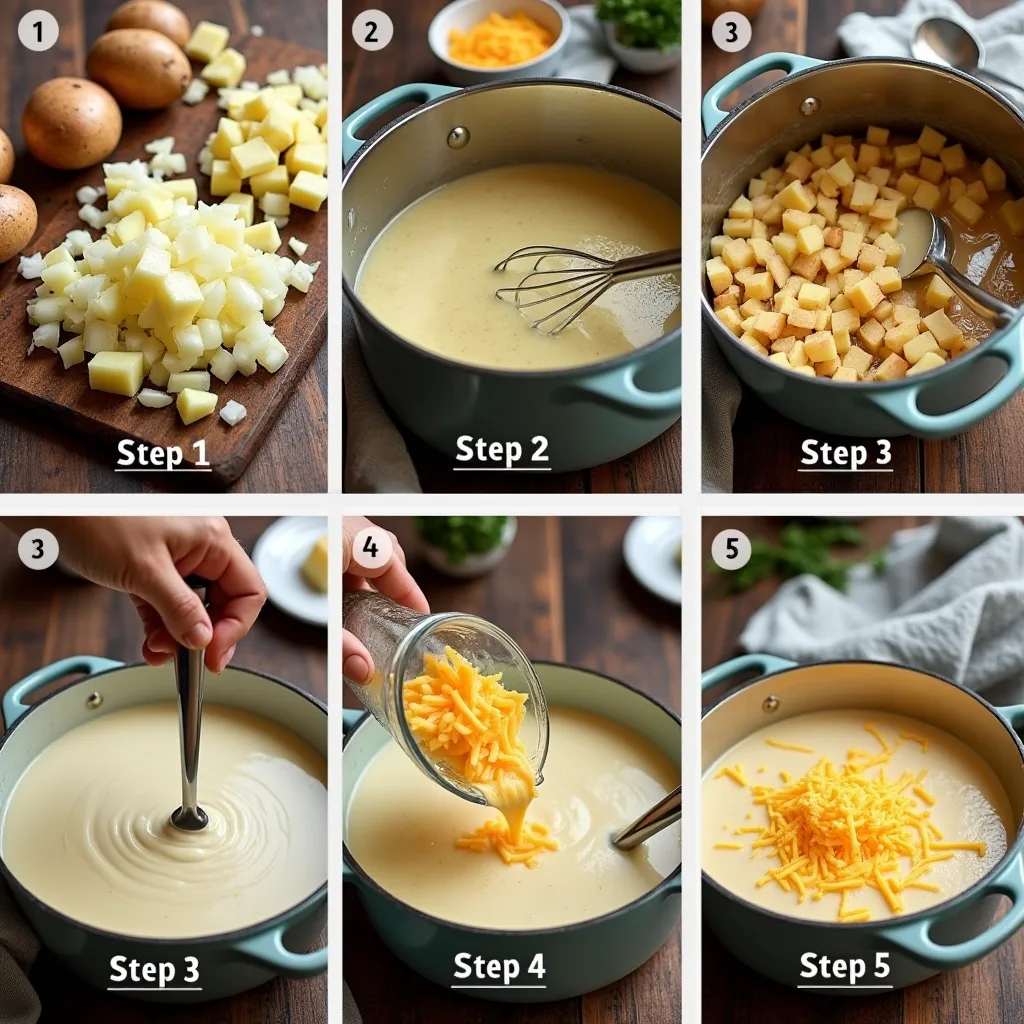 1
Step 1

2
Step 2

3
Step 3

3
Step 3

4
Step 4

5
Step 5